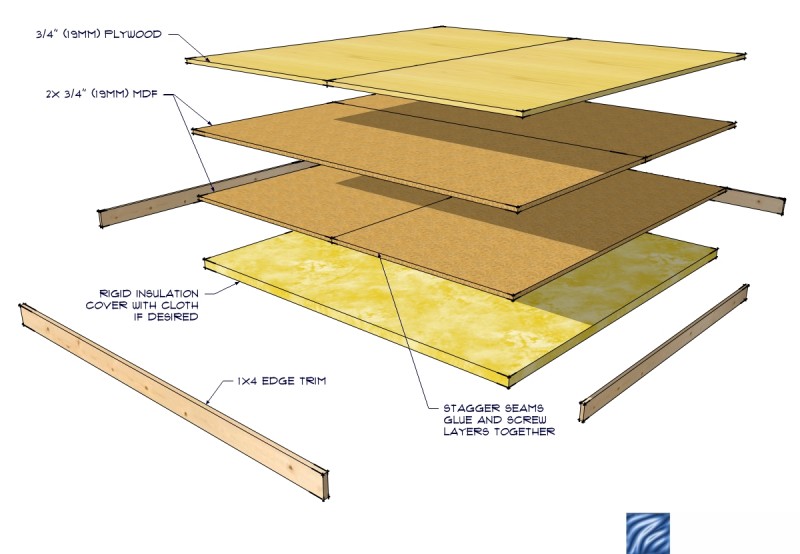 3/4" (19MM) PLYWOOD

2X 3/4" (19MM) MDF

RIGID INSULATION
COVER WITH CLOTH
IF DESIRED

1X4 EDGE TRIM

STAGGER SEAMS
GLUE AND SCREW
LAYERS TOGETHER