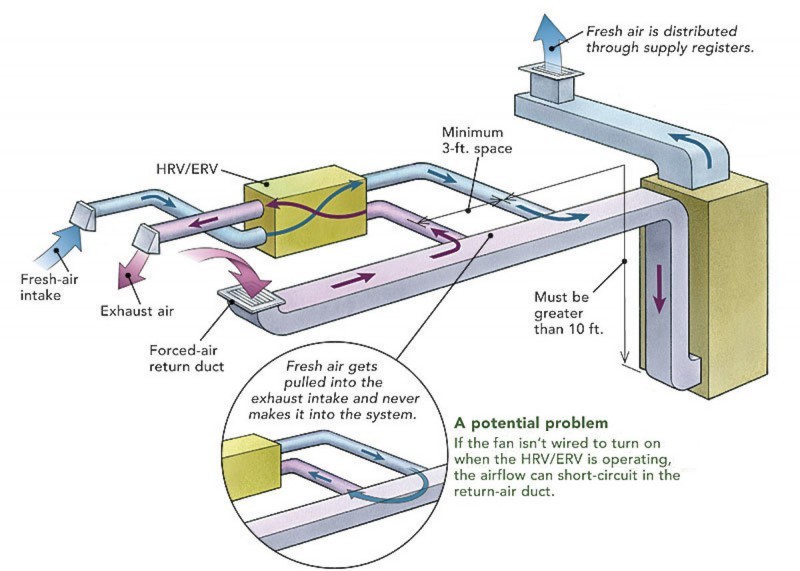 Fresh air is distributed through supply registers.

Minimum 3-ft. space

HRV/ERV

Fresh-air intake

Exhaust air

Forced-air return duct

Must be greater than 10 ft.

Fresh air gets pulled into the exhaust intake and never makes it into the system.

A potential problem
If the fan isn't wired to turn on when the HRV/ERV is operating, the airflow can short-circuit in the return-air duct.