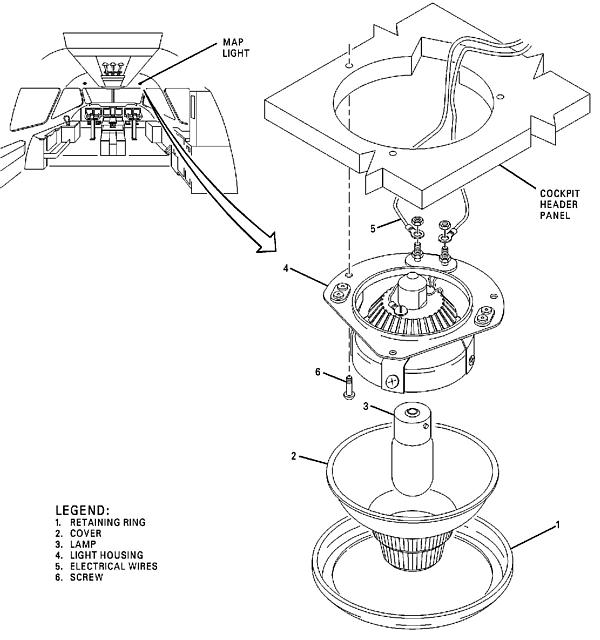 MAP LIGHT

COCKPIT HEADER PANEL

5

4

6

3

2

1

LEGEND:
1. RETAINING RING
2. COVER
3. LAMP
4. LIGHT HOUSING
5. ELECTRICAL WIRES
6. SCREW